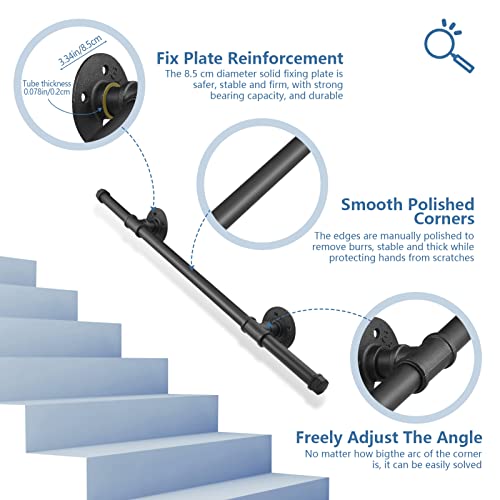 3.34in/8.5cm

Tube thickness 0.078in/0.2cm

Fix Plate Reinforcement

The 8.5 cm diameter solid fixing plate is safer, stable and firm, with strong bearing capacity, and durable

Smooth Polished Corners

The edges are manually polished to remove burrs, stable and thick while protecting hands from scratches

Freely Adjust The Angle

No matter how bigthe arc of the corner is, it can be easily solved