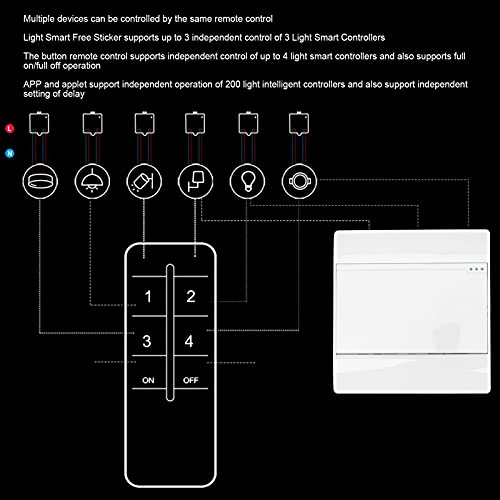 Multiple devices can be controlled by the same remote control

Light Smart Free Sticker supports up to 3 independent control of 3 Light Smart Controllers

The button remote control supports independent control of up to 4 light smart controllers and also supports full on/full off operation

APP and applet support independent operation of 200 light intelligent controllers and also support independent setting of delay

L

N

1

2

3

4

ON

OFF