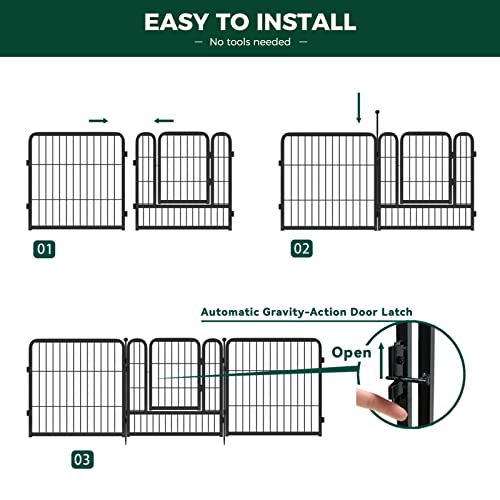 EASY TO INSTALL

— No tools needed —

01

02

Automatic Gravity-Action Door Latch

Open

03