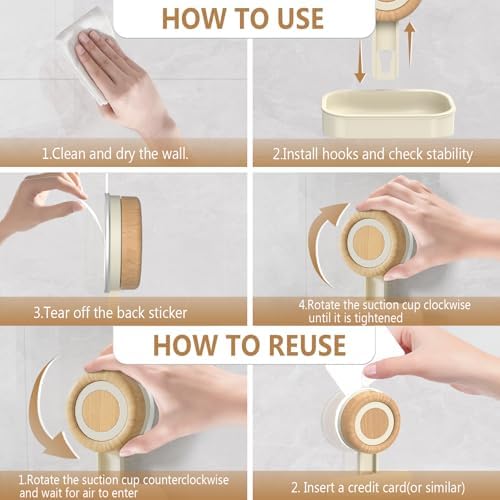 HOW TO USE

1.Clean and dry the wall.

2.Install hooks and check stability

3.Tear off the back sticker

4.Rotate the suction cup clockwise until it is tightened

HOW TO REUSE

1.Rotate the suction cup counterclockwise and wait for air to enter

2. Insert a credit card(or similar)