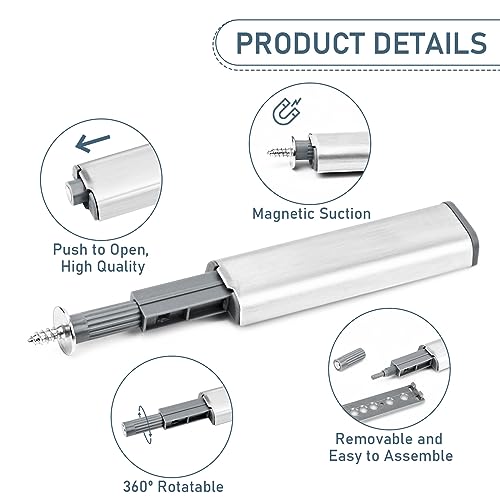 PRODUCT DETAILS

Magnetic Suction

Push to Open, High Quality

Removable and Easy to Assemble

360° Rotatable