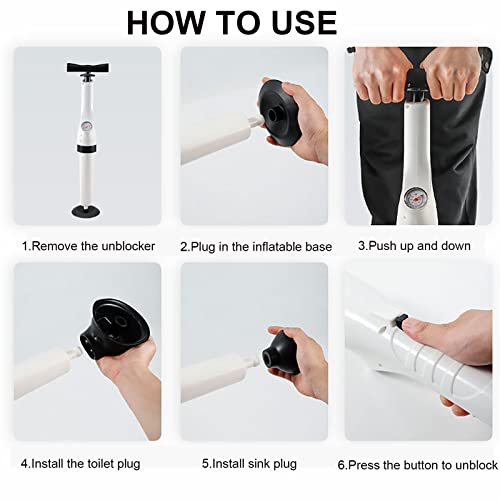 HOW TO USE

1.Remove the unblocker

2.Plug in the inflatable base

3.Push up and down

4.Install the toilet plug

5.Install sink plug

6.Press the button to unblock