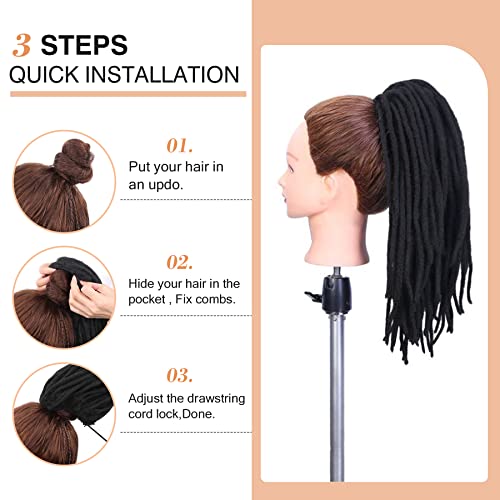 3 STEPS
QUICK INSTALLATION

01.
Put your hair in an updo.

02.
Hide your hair in the pocket , Fix combs.

03.
Adjust the drawstring cord lock,Done.