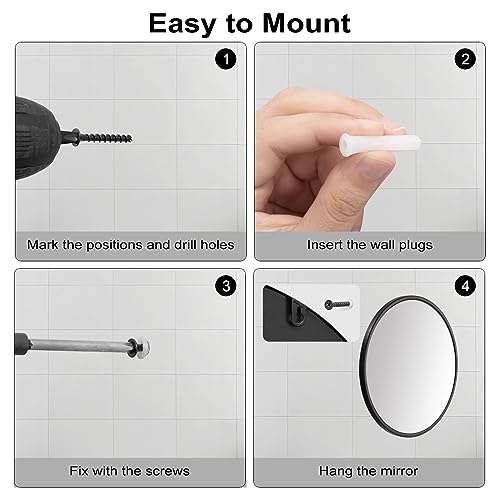 Easy to Mount

1

Mark the positions and drill holes

2

Insert the wall plugs

3

Fix with the screws

4

Hang the mirror