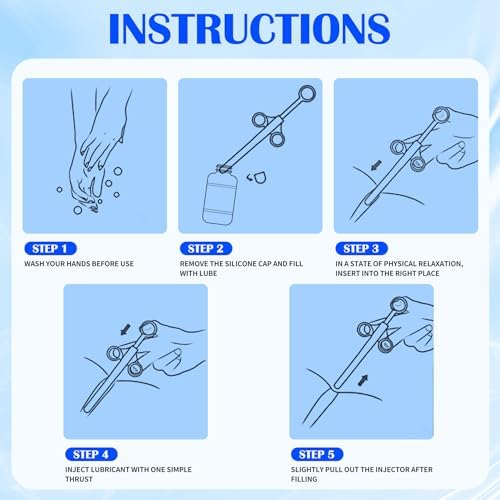 INSTRUCTIONS

STEP 1
WASH YOUR HANDS BEFORE USE

STEP 2
REMOVE THE SILICONE CAP AND FILL WITH LUBE

STEP 3
IN A STATE OF PHYSICAL RELAXATION, INSERT INTO THE RIGHT PLACE

STEP 4
INJECT LUBRICANT WITH ONE SIMPLE THRUST

STEP 5
SLIGHTLY PULL OUT THE INJECTOR AFTER FILLING