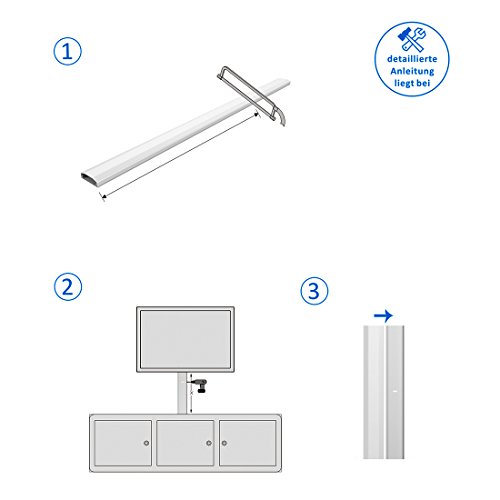 1

detaillierte Anleitung liegt bei

2

x

3