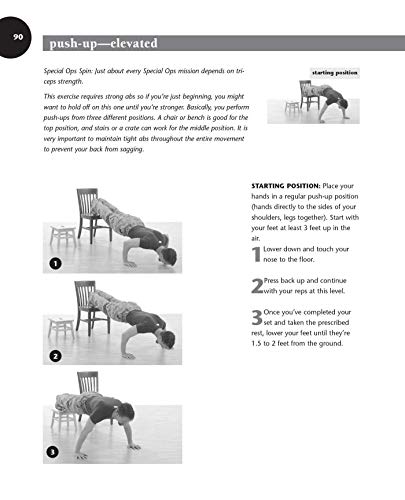 90

push-up—elevated

Special Ops Spin: Just about every Special Ops mission depends on triceps strength.

This exercise requires strong abs so if you're just beginning, you might want to hold off on this one until you're stronger. Basically, you perform push-ups from three different positions. A chair or bench is good for the top position, and stairs or a crate can work for the middle position. It is very important to maintain tight abs throughout the entire movement to prevent your back from sagging.

starting position

1

2

3

STARTING POSITION: Place your hands in a regular push-up position (hands directly to the sides of your shoulders, legs together). Start with your feet at least 3 feet up in the air.

1 Lower down and touch your nose to the floor.

2 Press back up and continue with your reps at this level.

3 Once you've completed your set and taken the prescribed rest, lower your feet until they're 1.5 to 2 feet from the ground.