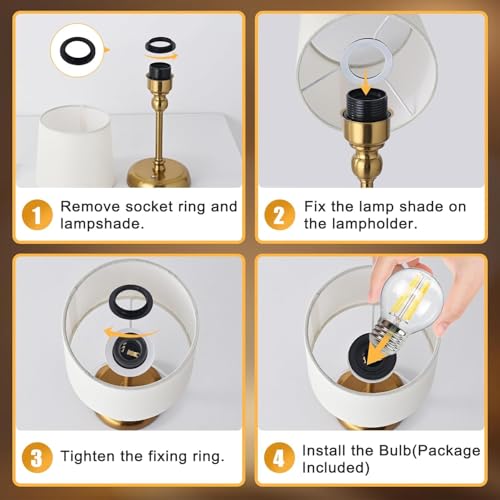 1 Remove socket ring and lampshade.

2 Fix the lamp shade on the lampholder.

3 Tighten the fixing ring.

4 Install the Bulb(Package Included)