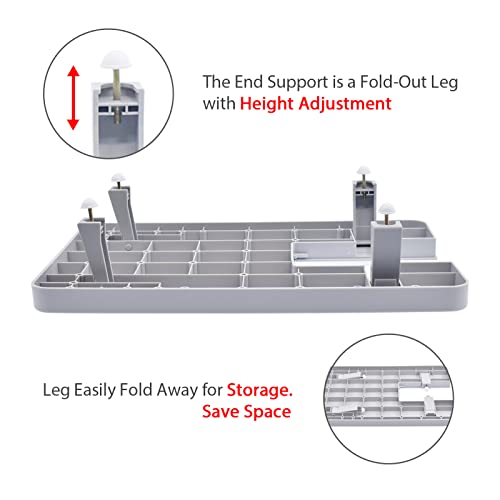 The End Support is a Fold-Out Leg with Height Adjustment

Leg Easily Fold Away for Storage. Save Space