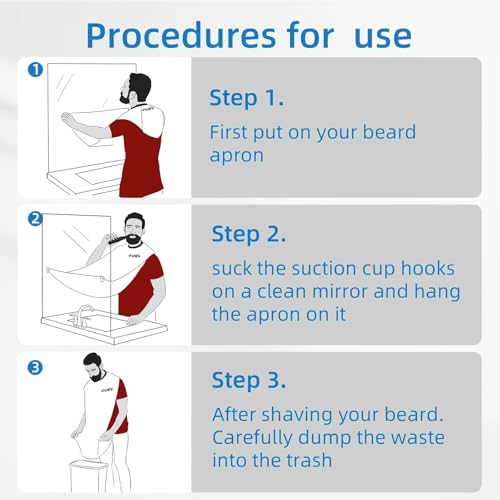 Procedures for use

1

Step 1.

First put on your beard apron

2

Step 2.

suck the suction cup hooks on a clean mirror and hang the apron on it

3

Step 3.

After shaving your beard. Carefully dump the waste into the trash