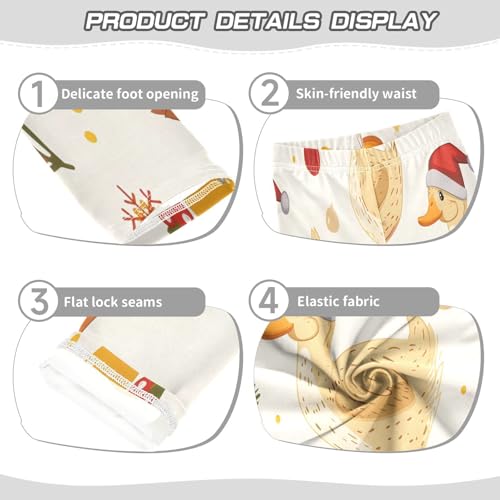 PRODUCT DETAILS DISPLAY

1 Delicate foot opening

2 Skin-friendly waist

3 Flat lock seams

4 Elastic fabric