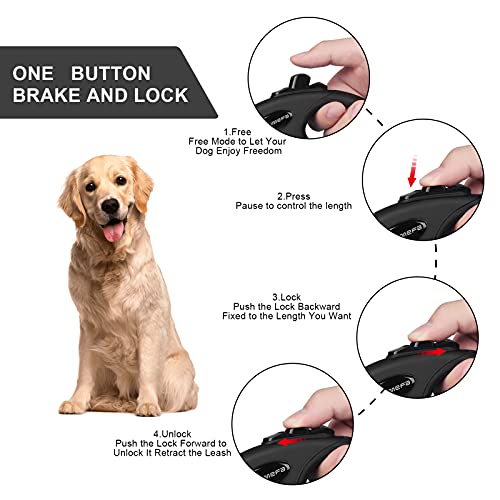 ONE BUTTON
BRAKE AND LOCK

1.Free
Free Mode to Let Your Dog Enjoy Freedom

2.Press
Pause to control the length

3.Lock
Push the Lock Backward Fixed to the Length You Want

4.Unlock
Push the Lock Forward to Unlock It Retract the Leash