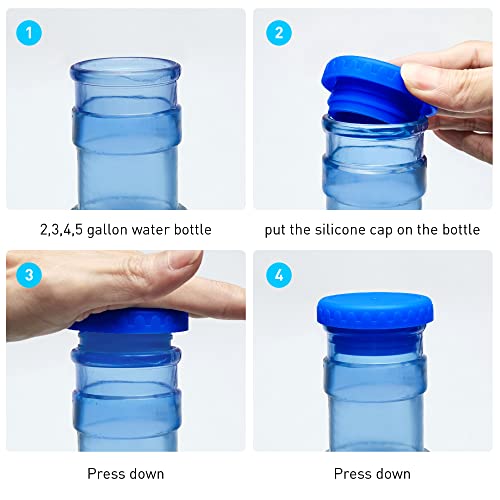 1

2,3,4,5 gallon water bottle

2

put the silicone cap on the bottle

3

Press down

4

Press down