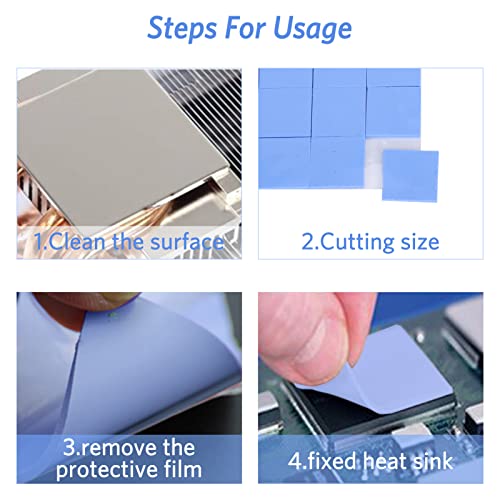 Steps For Usage

1.Clean the surface

2.Cutting size

3.remove the protective film

4.fixed heat sink