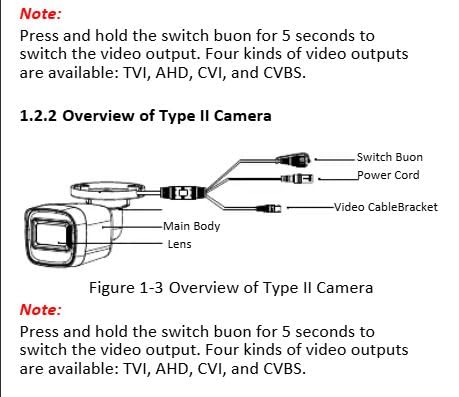 Note:
Press and hold the switch buon for 5 seconds to switch the video output. Four kinds of video outputs are available: TVI, AHD, CVI, and CVBS.

1.2.2 Overview of Type II Camera

Switch Buon
Power Cord
Video CableBracket
Main Body
Lens

Figure 1-3 Overview of Type II Camera

Note:
Press and hold the switch buon for 5 seconds to switch the video output. Four kinds of video outputs are available: TVI, AHD, CVI, and CVBS.