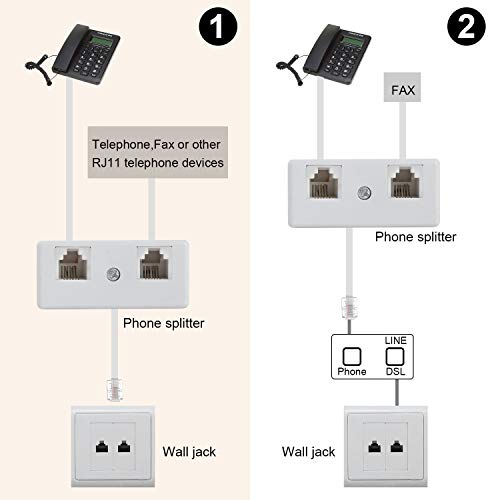 1

Telephone,Fax or other RJ11 telephone devices

Phone splitter

Wall jack

2

FAX

Phone splitter

LINE

Phone

DSL

Wall jack