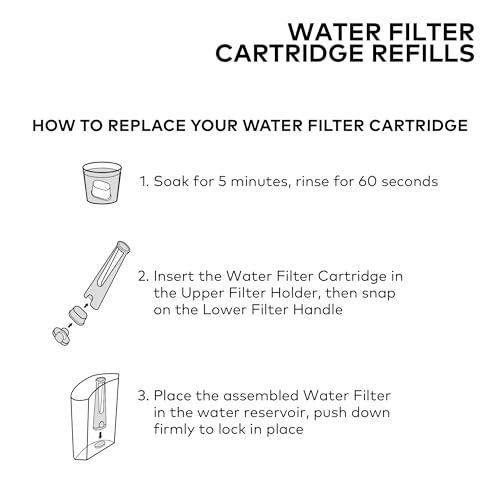 WATER FILTER CARTRIDGE REFILLS

HOW TO REPLACE YOUR WATER FILTER CARTRIDGE

1. Soak for 5 minutes, rinse for 60 seconds

2. Insert the Water Filter Cartridge in the Upper Filter Holder, then snap on the Lower Filter Handle

3. Place the assembled Water Filter in the water reservoir, push down firmly to lock in place