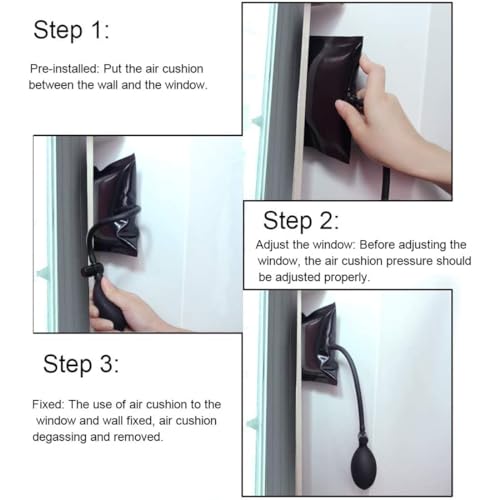 Step 1:

Pre-installed: Put the air cushion between the wall and the window.

Step 2:

Adjust the window: Before adjusting the window, the air cushion pressure should be adjusted properly.

Step 3:

Fixed: The use of air cushion to the window and wall fixed, air cushion degassing and removed.