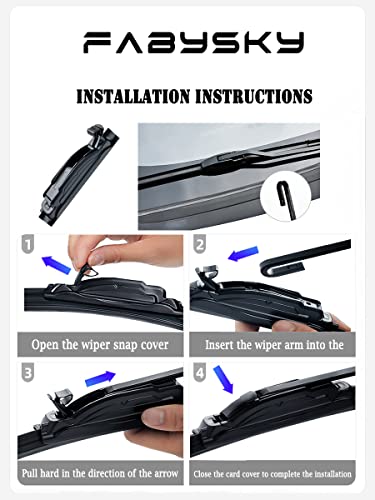 FABYSKY

INSTALLATION INSTRUCTIONS

1

Open the wiper snap cover

2

Insert the wiper arm into the

3

Pull hard in the direction of the arrow

4

Close the card cover to complete the installation