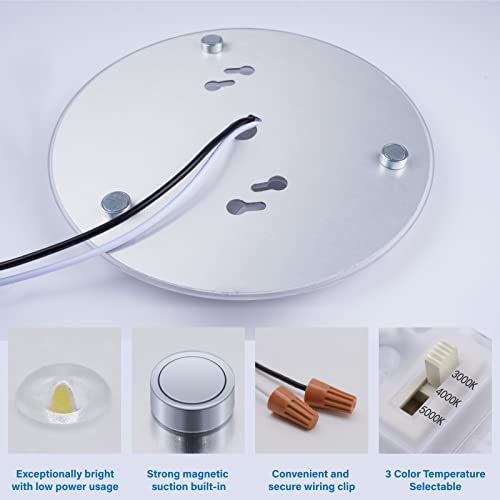 3000K
4000K
5000K

Exceptionally bright with low power usage

Strong magnetic suction built-in

Convenient and secure wiring clip

3 Color Temperature Selectable