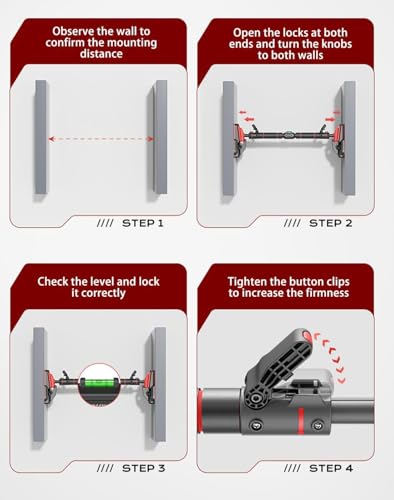 Observe the wall to confirm the mounting distance

//// STEP 1

Open the locks at both ends and turn the knobs to both walls

//// STEP 2

Check the level and lock it correctly

//// STEP 3

Tighten the button clips to increase the firmness

//// STEP 4