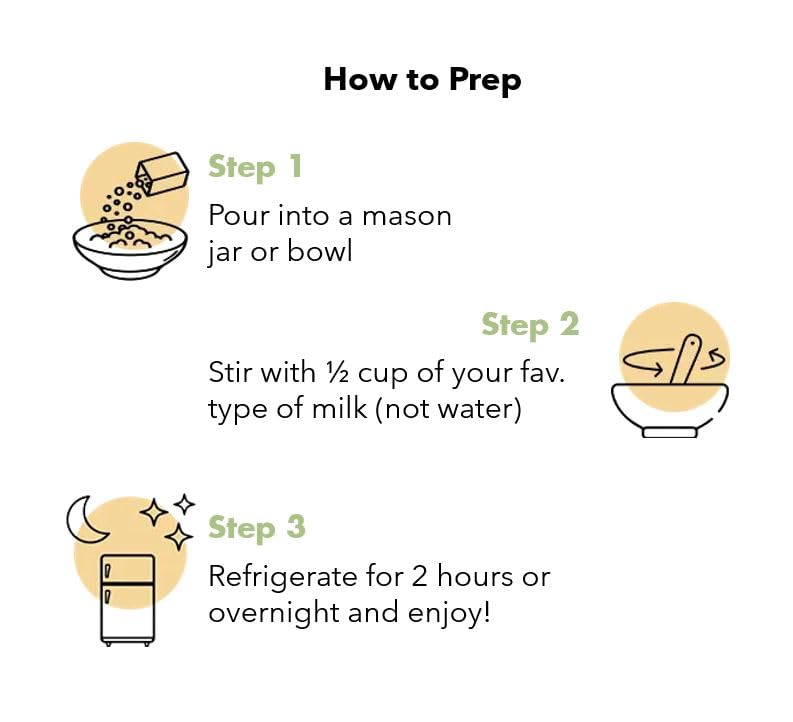 How to Prep

Step 1

Pour into a mason jar or bowl

Step 2

Stir with ½ cup of your fav. type of milk (not water)

Step 3

Refrigerate for 2 hours or overnight and enjoy!