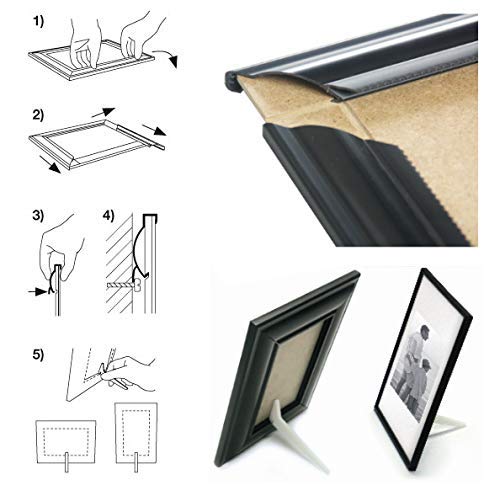 1)

2)

3)

4)

5)