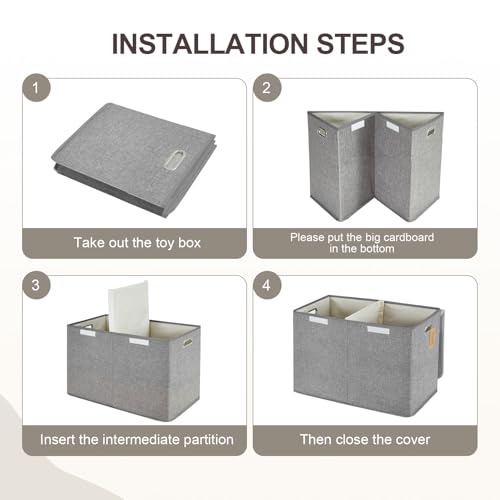 INSTALLATION STEPS

1

Take out the toy box

2

Please put the big cardboard in the bottom

3

Insert the intermediate partition

4

Then close the cover