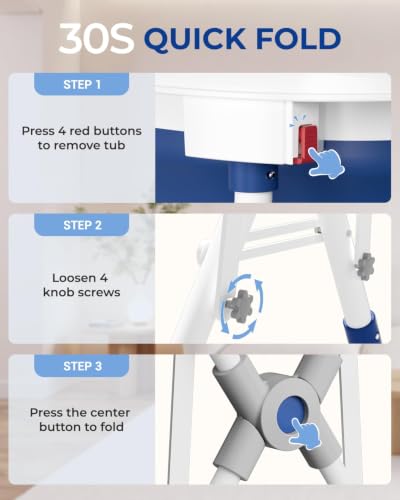 30S QUICK FOLD

STEP 1

Press 4 red buttons to remove tub

STEP 2

Loosen 4 knob screws

STEP 3

Press the center button to fold