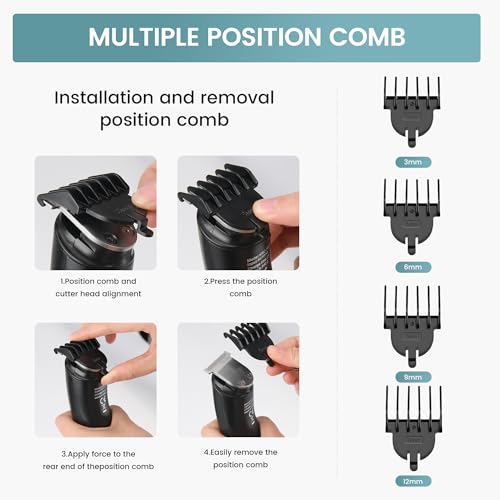 MULTIPLE POSITION COMB

Installation and removal position comb

1.Position comb and cutter head alignment

2.Press the position comb

3.Apply force to the rear end of theposition comb

4.Easily remove the position comb

3mm

6mm

9mm

12mm