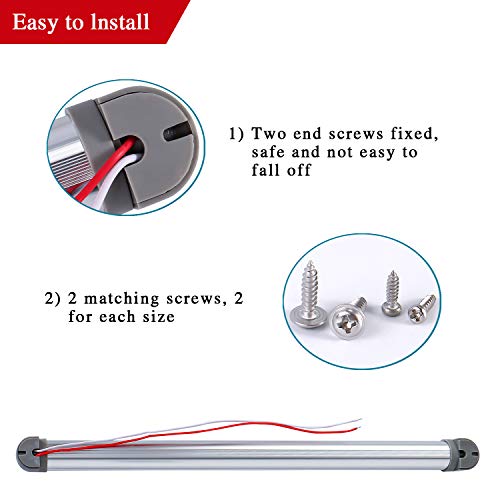 Easy to Install

1) Two end screws fixed, safe and not easy to fall off

2) 2 matching screws, 2 for each size