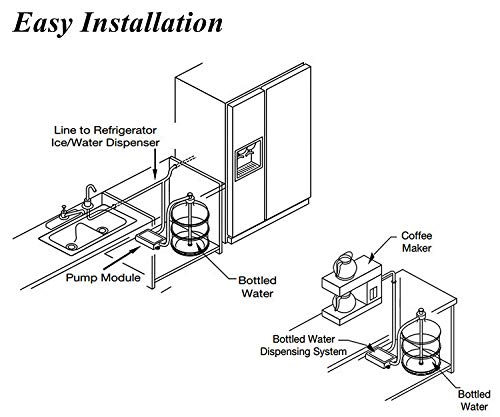 Easy Installation

Line to Refrigerator Ice/Water Dispenser

Pump Module

Bottled Water

Coffee Maker

Bottled Water Dispensing System

Bottled Water