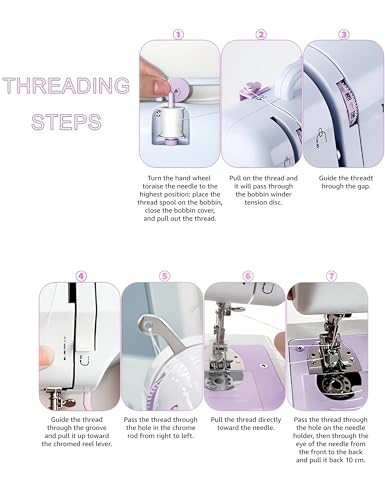 THREADING STEPS

①

Turn the hand wheel toraise the needle to the highest position: place the thread spool on the bobbin, close the bobbin cover, and pull out the thread.

②

Pull on the thread and it will pass through the bobbin winder tension disc.

③

Guide the threadt hrough the gap.

④

Guide the thread through the groove and pull it up toward the chromed reel lever.

⑤

Pass the thread through the hole in the chrome rod from right to left.

⑥

Pull the thread directly toward the needle.

⑦

Pass the thread through the hole on the needle holder, then through the eye of the needle from the front to the back and pull it back 10 cm.