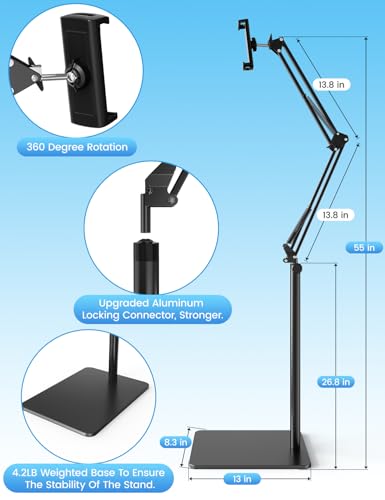 360 Degree Rotation

Upgraded Aluminum Locking Connector, Stronger.

4.2LB Weighted Base To Ensure The Stability Of The Stand.

13.8 in

13.8 in

55 in

26.8 in

8.3 in

13 in