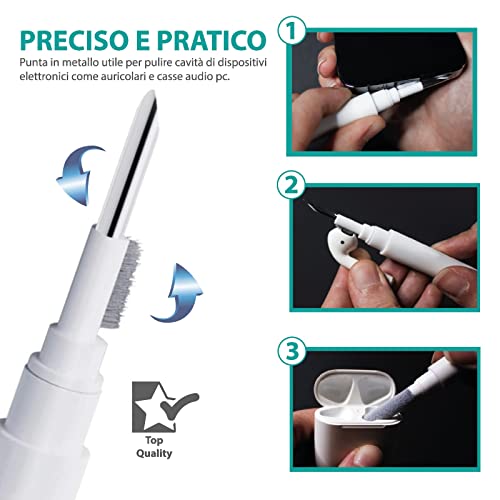 PRECISO E PRATICO
Punta in metallo utile per pulire cavità di dispositivi elettronici come auricolari e casse audio pc.

1

2

3

Top Quality