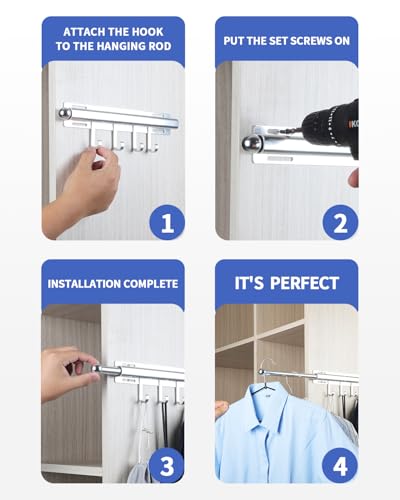 ATTACH THE HOOK TO THE HANGING ROD

1

PUT THE SET SCREWS ON

2

INSTALLATION COMPLETE

3

IT'S PERFECT

4