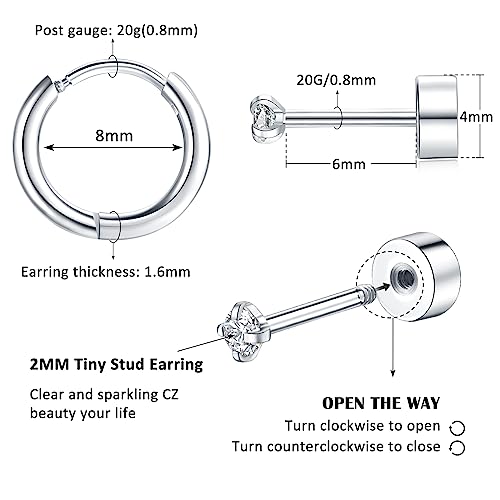 Post gauge: 20g(0.8mm)

8mm

Earring thickness: 1.6mm

20G/0.8mm

4mm

6mm

2MM Tiny Stud Earring

Clear and sparkling CZ beauty your life

OPEN THE WAY

Turn clockwise to open

Turn counterclockwise to close