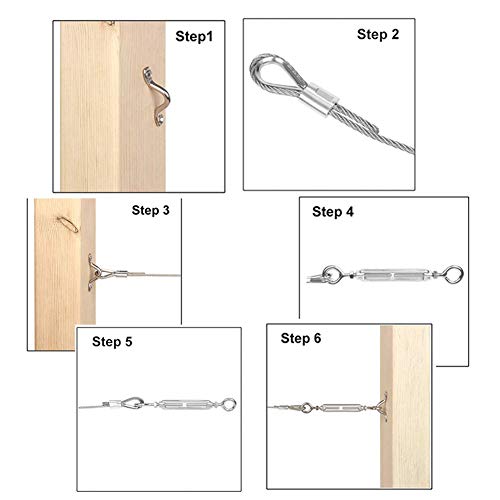 Step1

Step 2

Step 3

Step 4

Step 5

Step 6