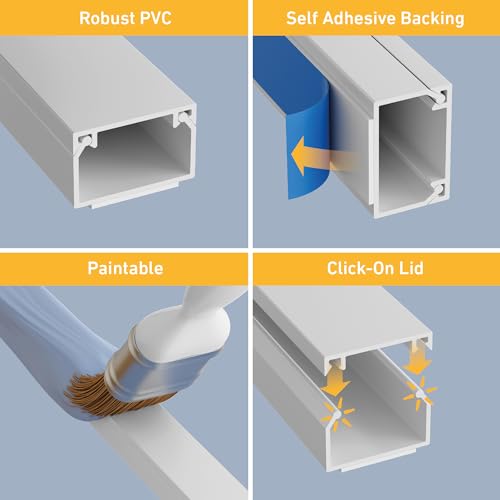 Robust PVC

Self Adhesive Backing

Paintable

Click-On Lid