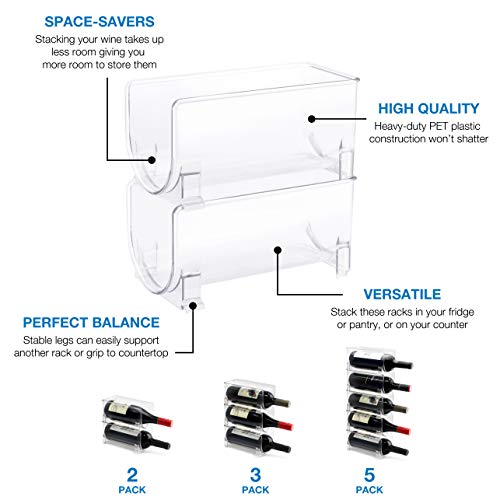 SPACE-SAVERS
Stacking your wine takes up less room giving you more room to store them

HIGH QUALITY
Heavy-duty PET plastic construction won't shatter

VERSATILE
Stack these racks in your fridge or pantry, or on your counter

PERFECT BALANCE
Stable legs can easily support another rack or grip to countertop

2
PACK

3
PACK

5
PACK