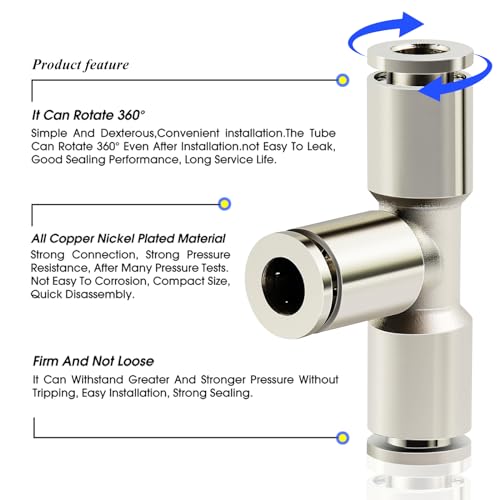 Product feature

It Can Rotate 360°

Simple And Dexterous,Convenient installation.The Tube Can Rotate 360° Even After Installation.not Easy To Leak, Good Sealing Performance, Long Service Life.

All Copper Nickel Plated Material

Strong Connection, Strong Pressure Resistance, After Many Pressure Tests. Not Easy To Corrosion, Compact Size, Quick Disassembly.

Firm And Not Loose

It Can Withstand Greater And Stronger Pressure Without Tripping, Easy Installation, Strong Sealing.