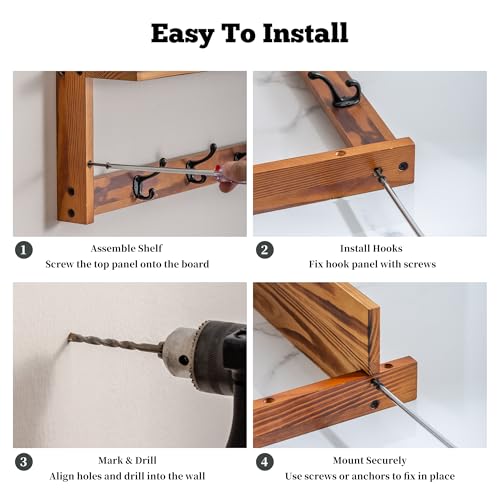 Easy To Install

1
Assemble Shelf
Screw the top panel onto the board

2
Install Hooks
Fix hook panel with screws

3
Mark & Drill
Align holes and drill into the wall

4
Mount Securely
Use screws or anchors to fix in place