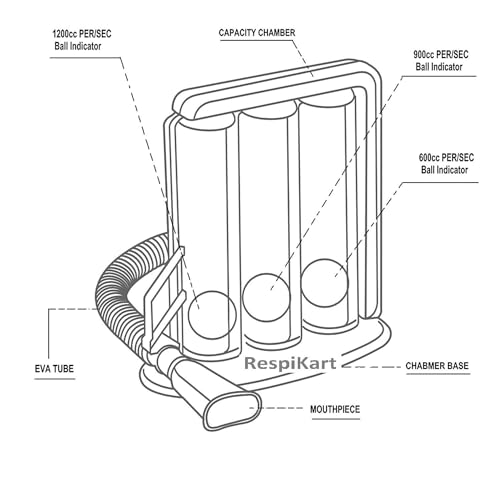 1200cc PER/SEC
Ball Indicator

CAPACITY CHAMBER

900cc PER/SEC
Ball Indicator

600cc PER/SEC
Ball Indicator

EVA TUBE

RespiKart

CHABMER BASE

MOUTHPIECE