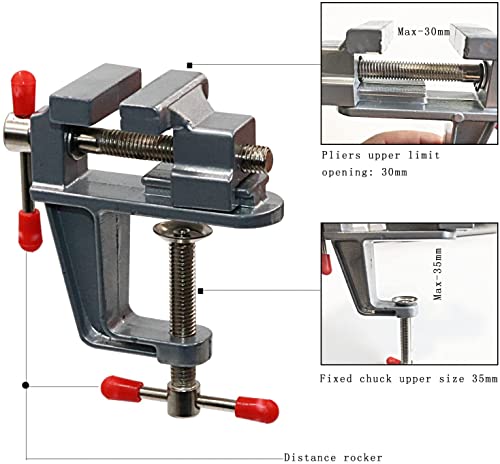 Max-30mm

Pliers upper limit opening: 30mm

Max-35mm

Fixed chuck upper size 35mm

Distance rocker