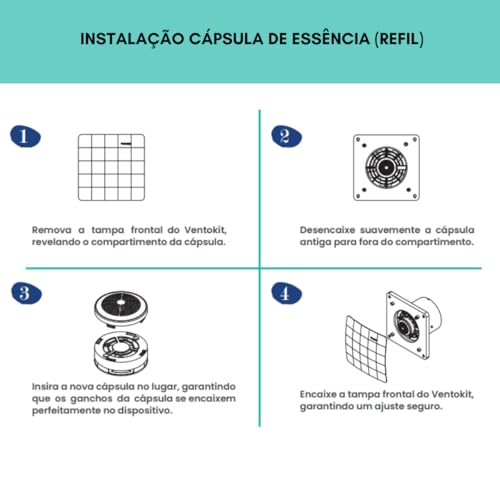 INSTALAÇÃO CÁPSULA DE ESSÊNCIA (REFIL)

1

Remova a tampa frontal do Ventokit, revelando o compartimento da cápsula.

2

Desencaixe suavemente a cápsula antiga para fora do compartimento.

3

Insira a nova cápsula no lugar, garantindo que os ganchos da cápsula se encaixem perfeitamente no dispositivo.

4

Encaixe a tampa frontal do Ventokit, garantindo um ajuste seguro.