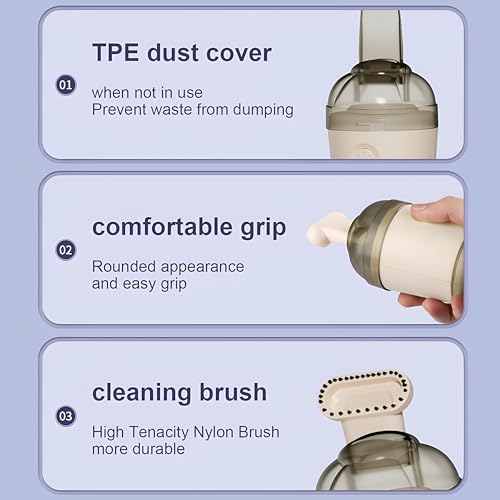 01

TPE dust cover

when not in use
Prevent waste from dumping

02

comfortable grip

Rounded appearance
and easy grip

03

cleaning brush

High Tenacity Nylon Brush
more durable