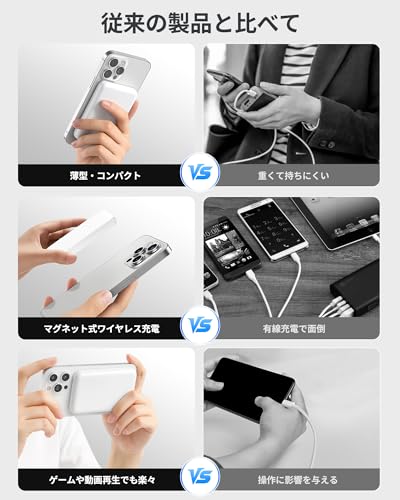 従来の製品と比べて

薄型・コンパクト

VS

重くて持ちにくい

マグネット式ワイヤレス充電

VS

有線充電で面倒

ゲームや動画再生でも楽々

VS

操作に影響を与える