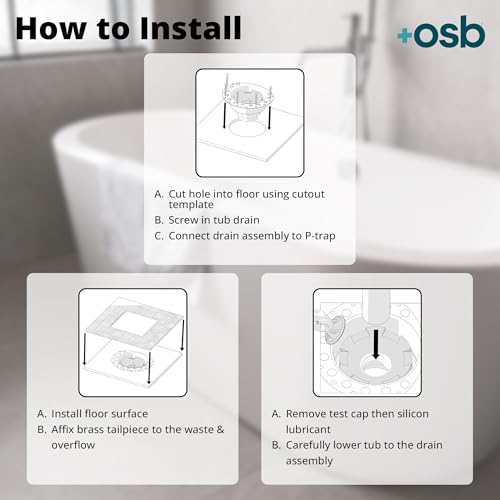 How to Install

+osb

A. Cut hole into floor using cutout template
B. Screw in tub drain
C. Connect drain assembly to P-trap

A. Install floor surface
B. Affix brass tailpiece to the waste & overflow

A. Remove test cap then silicon lubricant
B. Carefully lower tub to the drain assembly