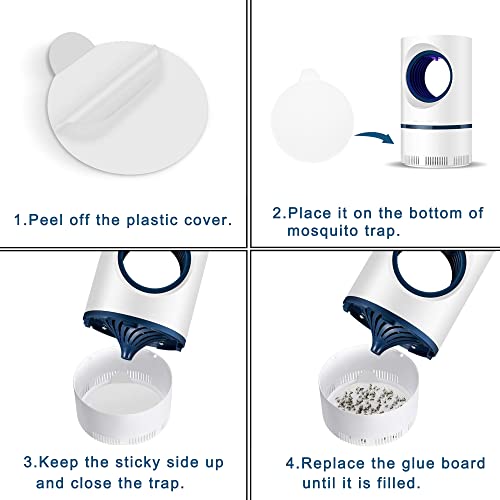 1.Peel off the plastic cover.

2.Place it on the bottom of mosquito trap.

3.Keep the sticky side up and close the trap.

4.Replace the glue board until it is filled.