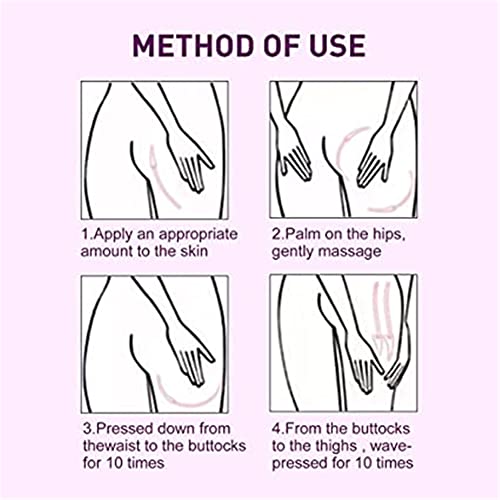 METHOD OF USE

1.Apply an appropriate amount to the skin

2.Palm on the hips, gently massage

3.Pressed down from thewaist to the buttocks for 10 times

4.From the buttocks to the thighs , wave-pressed for 10 times